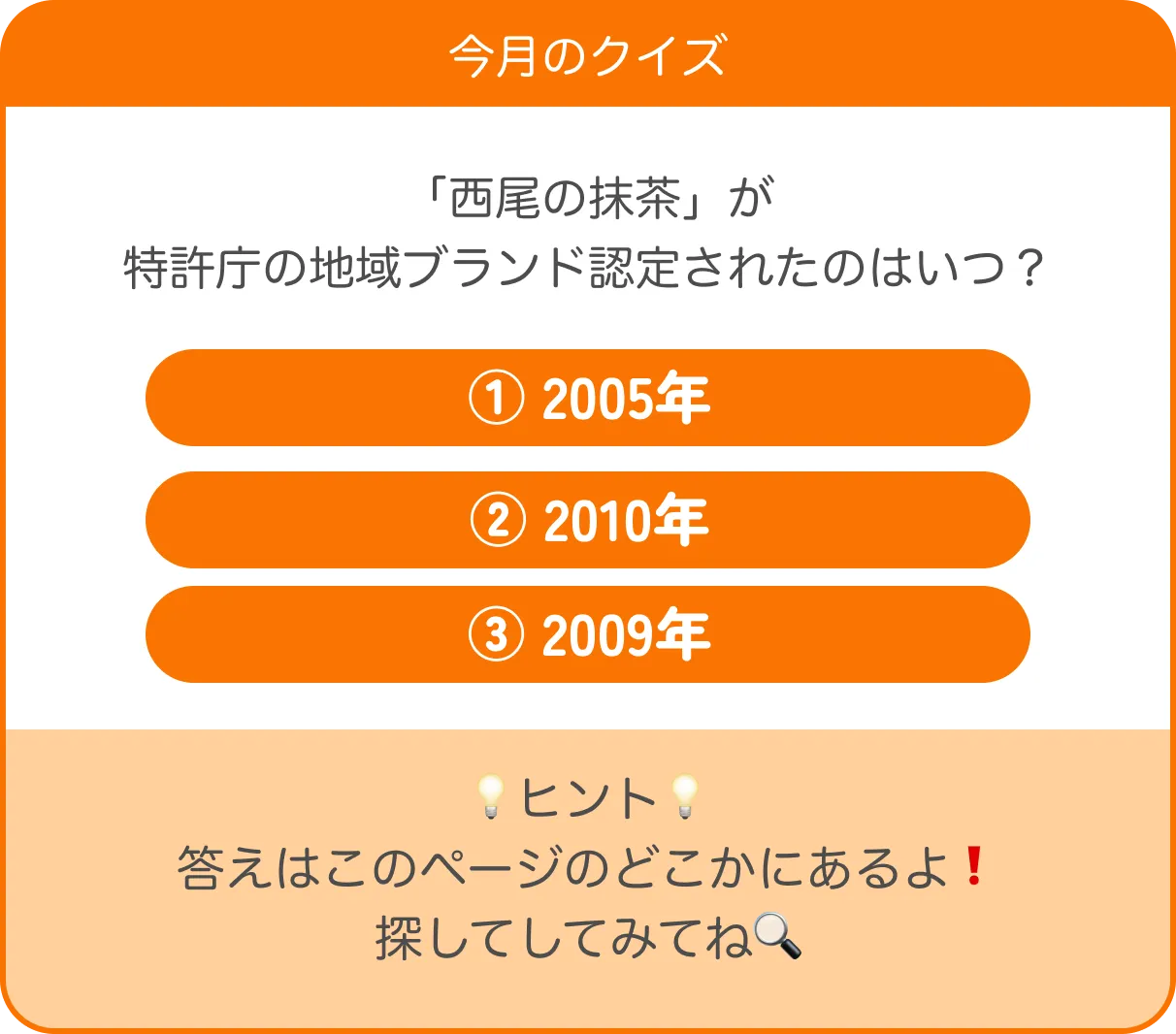 今月のクイズ

「西尾の抹茶」が
特許庁の地域ブランド認定されたのはいつ？

① 2005年

② 2010年

③ 2009年

💡ヒント💡
答えはこのページのどこかにあるよ❗
探してしてみてね🔍